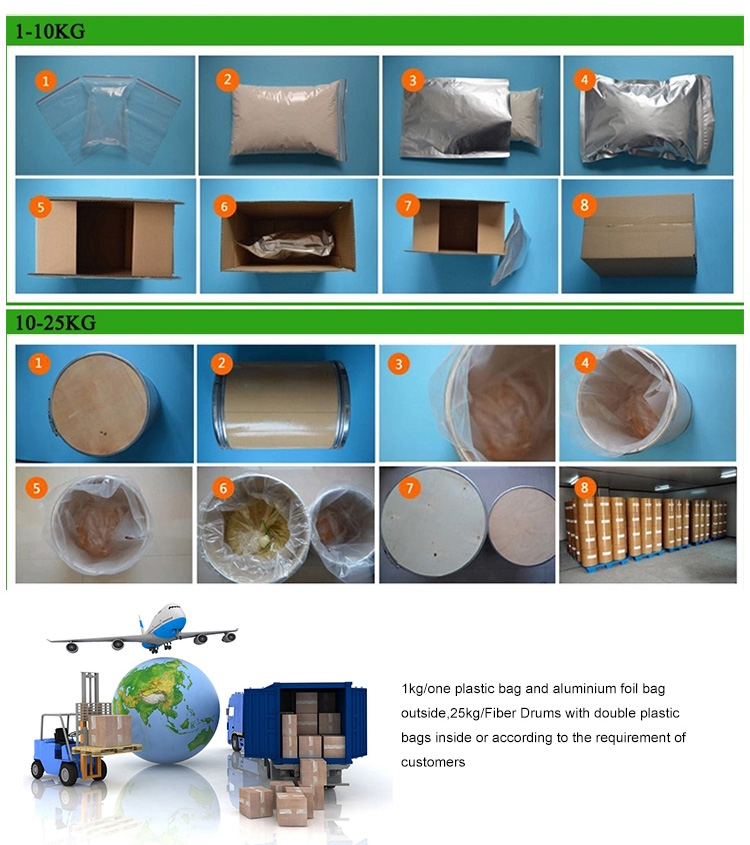 1-10KG

1

2

3

4

5

6

7

8

10-25KG

1

2

3

4

5

6

7

8

1kg/one plastic bag and aluminium foil bag outside,25kg/Fiber Drums with double plastic bags inside or according to the requirement of customers